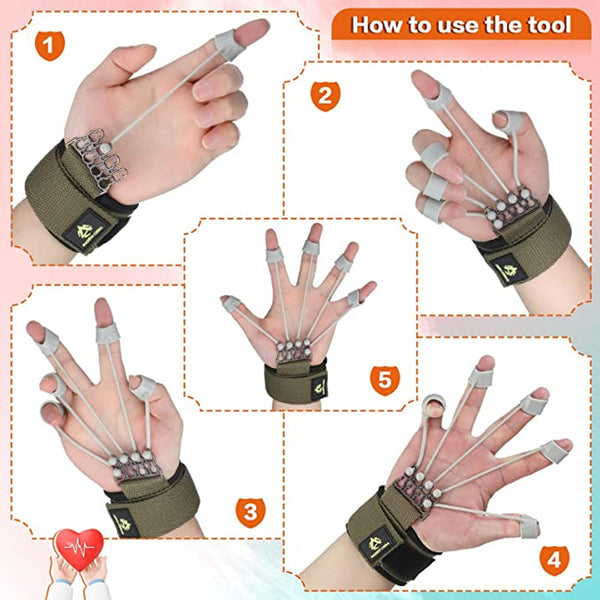 How to use the tool

1

2

5

3

4